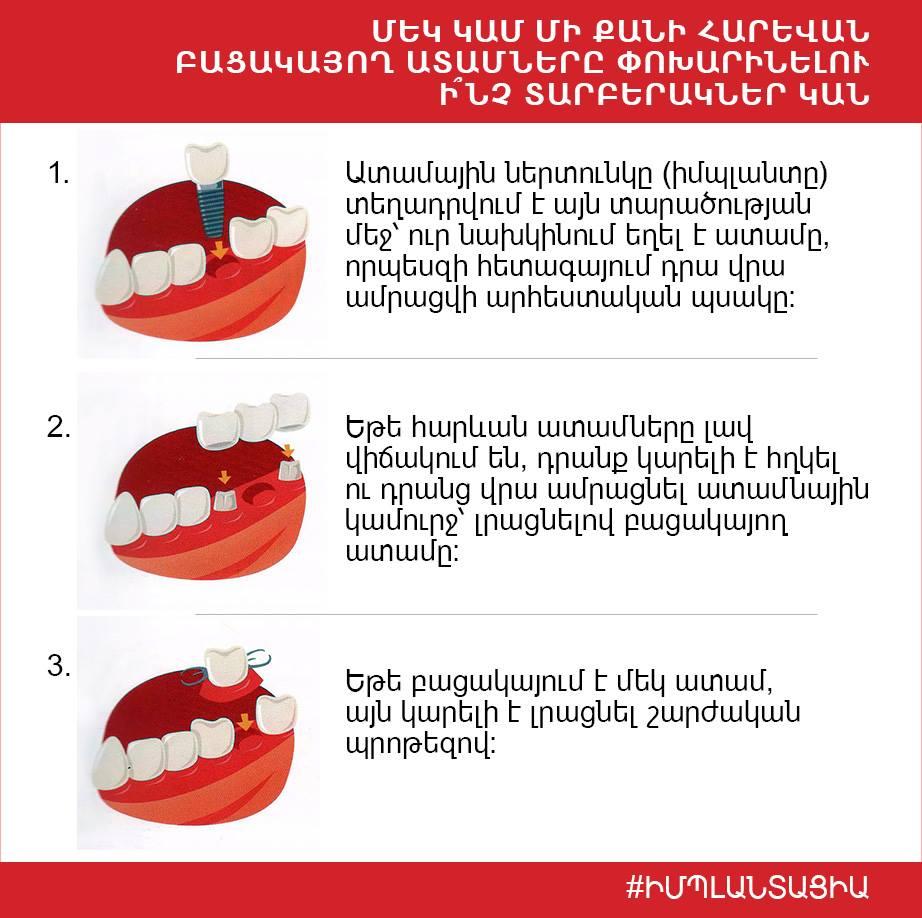 ՄԵԿ ԿԱՄ ՄԻ ՔԱՆԻ ՀԱՐԵՎԱՆ ԲԱՑԱԿԱՅՈՂ ԱՏԱՄՆԵՐԸ ՓՈԽԱՐԻՆԵԼՈՒ Ի՞ՆՉ ՏԱՐԲԵՐԱԿՆԵՐ ԿԱՆ

1.

Ատամային ներտունկը (իմպլանտը) տեղադրվում է այն տարածության մեջ՝ ուր նախկինում եղել է ատամը, որպեսզի հետագայում դրա վրա ամրացվի արհեստական պսակը:

2.

Եթե հարևան ատամները լավ վիճակում են, դրանք կարելի է հղկել ու դրանց վրա ամրացնել ատամնային կամուրջ՝ լրացնելով բացակայող ատամը:

3.

Եթե բացակայում է մեկ ատամ, այն կարելի է լրացնել շարժական պրոթեզով:

#ԻՄՊԼԱՆՏԱՑԻԱ