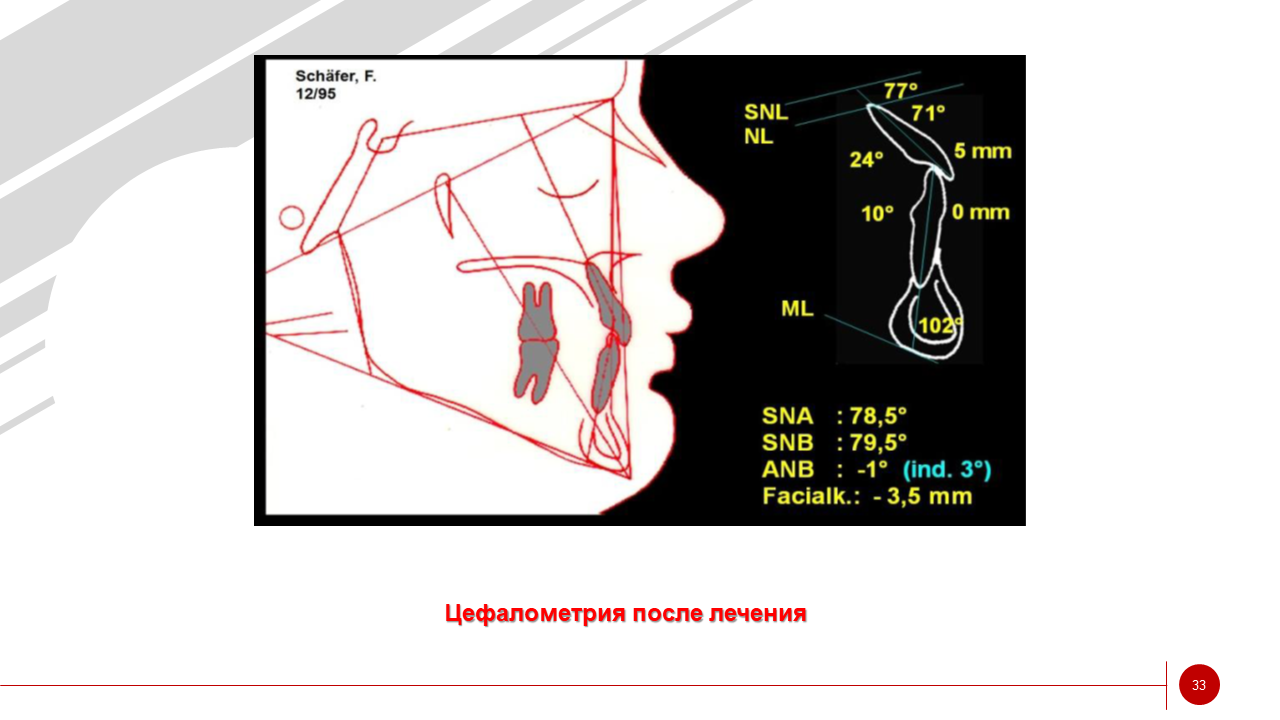 Schäfer, F.
12/95

SNL
NL
77°
71°
24°
5 mm
10°
0 mm
ML
102°

SNA : 78,5°
SNB : 79,5°
ANB : -1° (ind. 3°)
Facialk.: - 3,5 mm

Цефалометрия после лечения

33